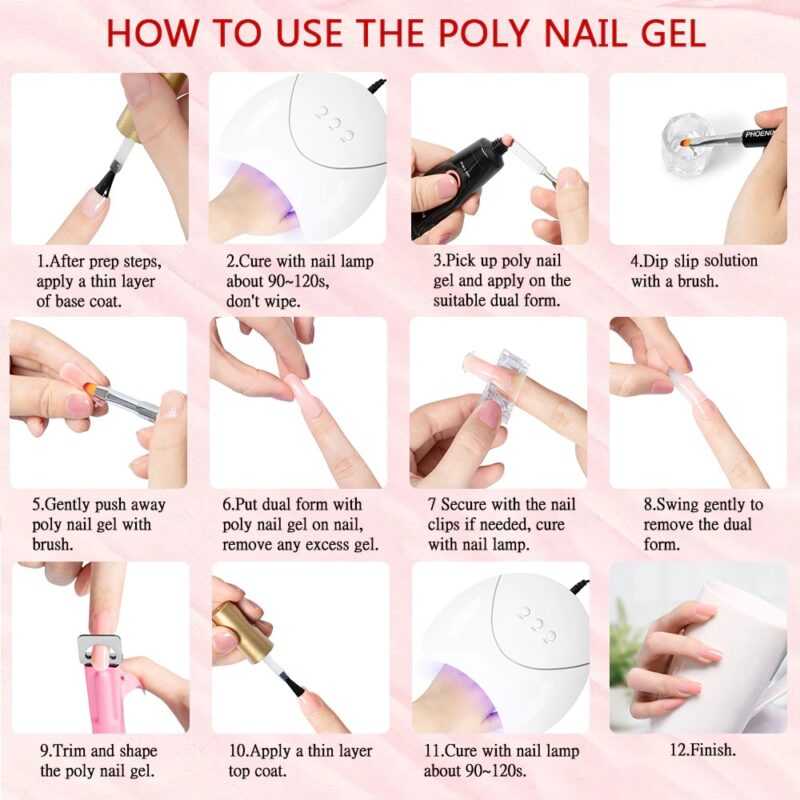 HOW TO USE THE POLY NAIL GEL

1.After prep steps, apply a thin layer of base coat.

2.Cure with nail lamp about 90~120s, don't wipe.

3.Pick up poly nail gel and apply on the suitable dual form.

PHOENI

4.Dip slip solution with a brush.

5.Gently push away poly nail gel with brush.

6.Put dual form with poly nail gel on nail, remove any excess gel.

7 Secure with the nail clips if needed, cure with nail lamp.

8.Swing gently to remove the dual form.

9.Trim and shape the poly nail gel.

10.Apply a thin layer top coat.

11.Cure with nail lamp about 90~120s.

12.Finish.